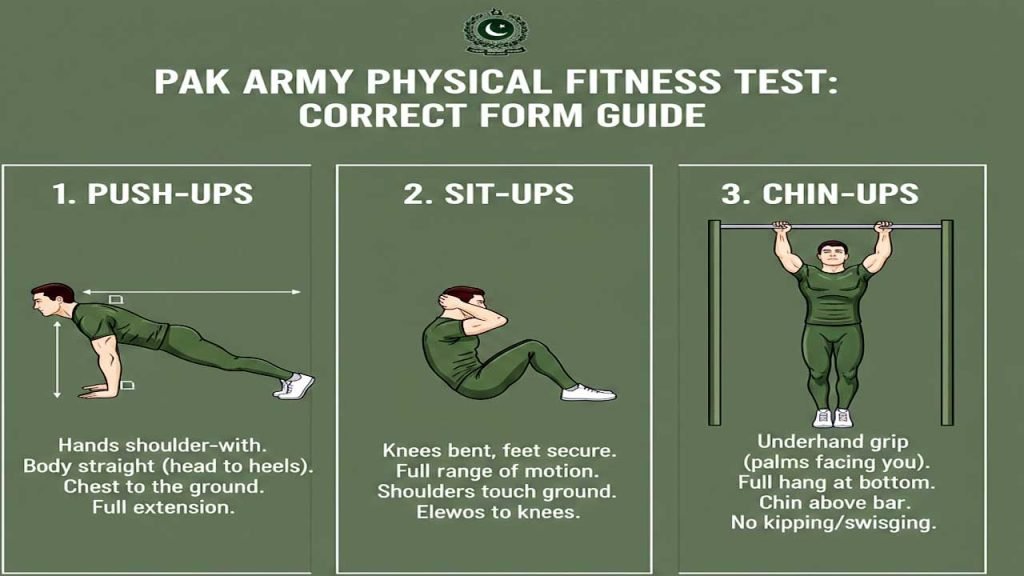 PAK ARMY PHYSICAL FITNESS TEST: CORRECT FORM GUIDE

1. PUSH-UPS

Hands shoulder-with.
Body straight (head to heels).
Chest to the ground.
Full extension.

2. SIT-UPS

Knees bent, feet secure.
Full range of motion.
Shoulders touch ground.
Elewos to knees.

3. CHIN-UPS

Underhand grip (palms facing you).
Full hang at bottom.
Chin above bar.
No kipping/swisging.